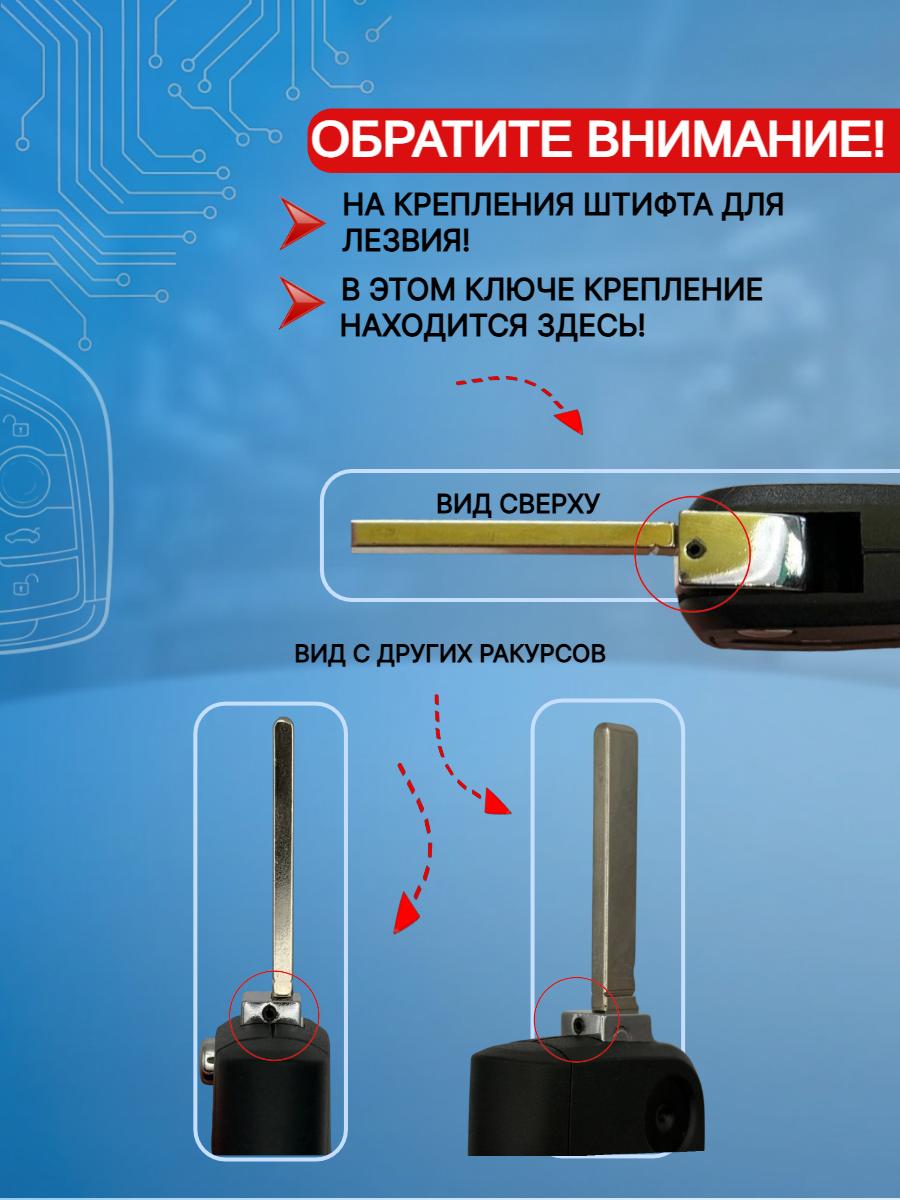 ОБРАТИТЕ ВНИМАНИЕ!

НА КРЕПЛЕНИЯ ШТИФТА ДЛЯ ЛЕЗВИЯ!

В ЭТОМ КЛЮЧЕ КРЕПЛЕНИЕ НАХОДИТСЯ ЗДЕСЬ!

ВИД СВЕРХУ

ВИД С ДРУГИХ РАКУРСОВ