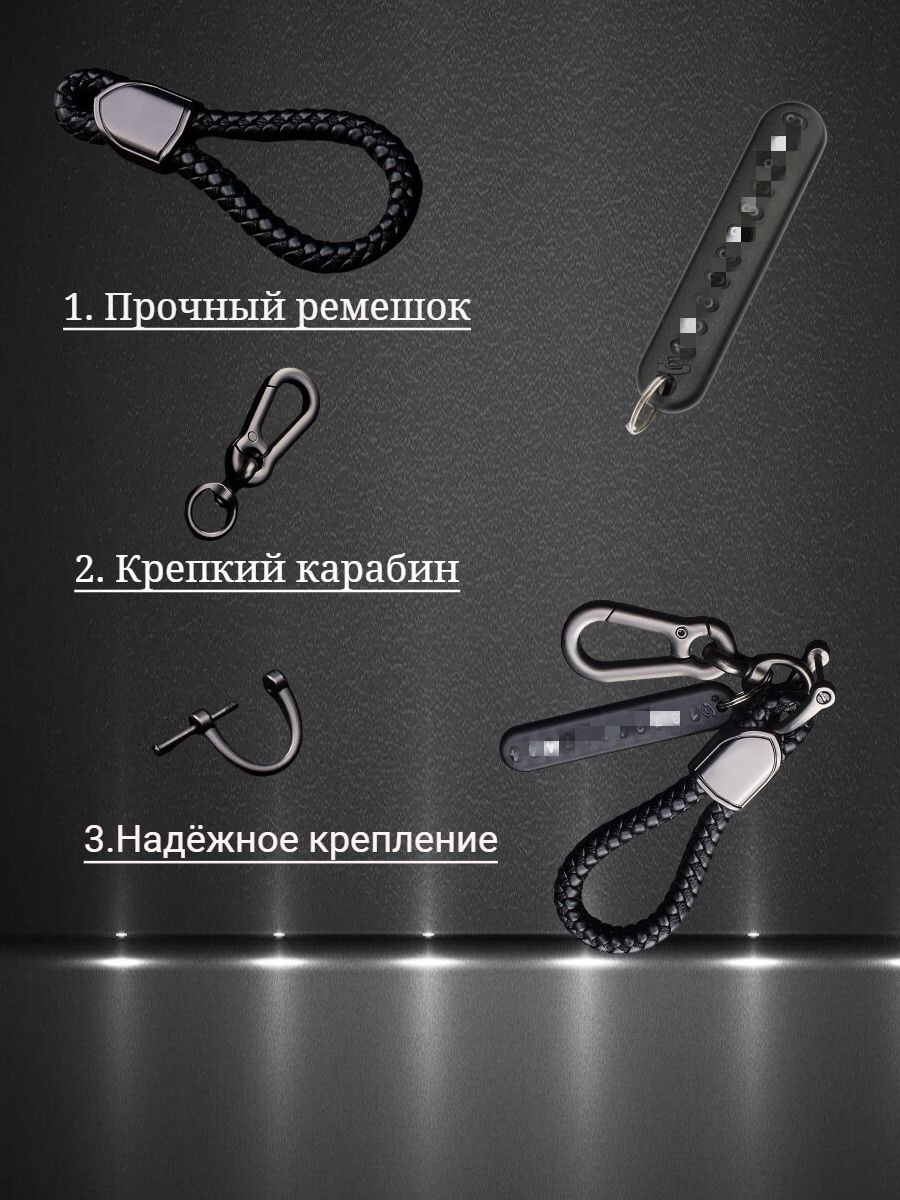 1. Прочный ремешок

2. Крепкий карабин

3.Надёжное крепление