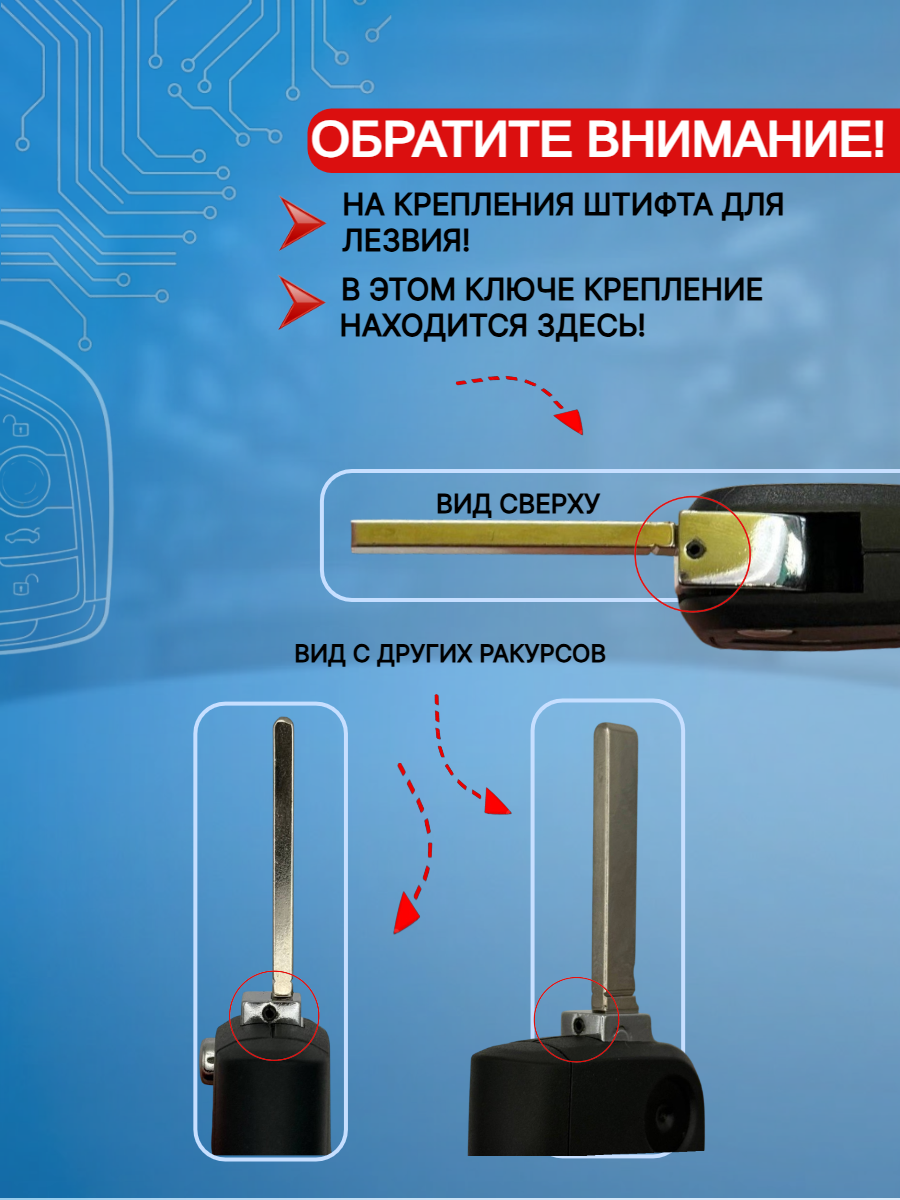 ОБРАТИТЕ ВНИМАНИЕ!

НА КРЕПЛЕНИЯ ШТИФТА ДЛЯ ЛЕЗВИЯ!

В ЭТОМ КЛЮЧЕ КРЕПЛЕНИЕ НАХОДИТСЯ ЗДЕСЬ!

ВИД СВЕРХУ

ВИД С ДРУГИХ РАКУРСОВ