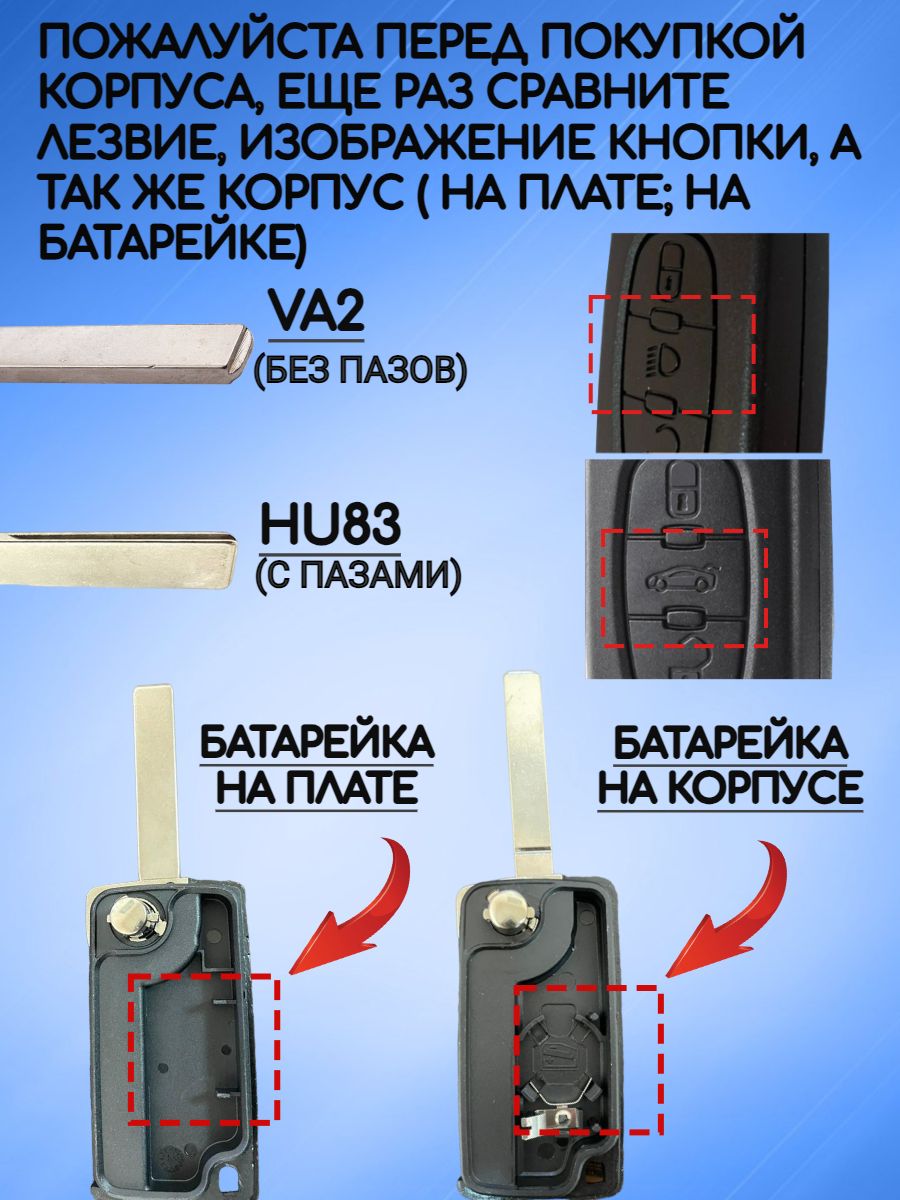 ПОЖАЛУЙСТА ПЕРЕД ПОКУПКОЙ КОРПУСА, ЕЩЕ РАЗ СРАВНИТЕ ЛЕЗВИЕ, ИЗОБРАЖЕНИЕ КНОПКИ, А ТАК ЖЕ КОРПУС ( НА ПЛАТЕ; НА БАТАРЕЙКЕ)

VA2
(БЕЗ ПАЗОВ)

HU83
(С ПАЗАМИ)

БАТАРЕЙКА НА ПЛАТЕ

БАТАРЕЙКА НА КОРПУСЕ