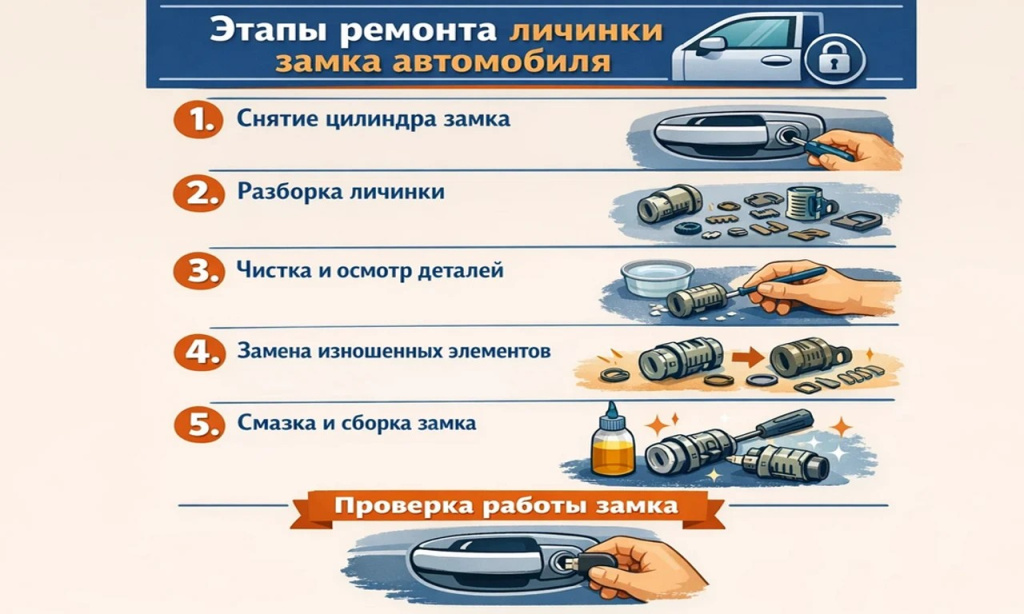 Этапы ремонта личинки замка автомобиля

1. Снятие цилиндра замка

2. Разборка личинки

3. Чистка и осмотр деталей

4. Замена изношенных элементов

5. Смазка и сборка замка

Проверка работы замка