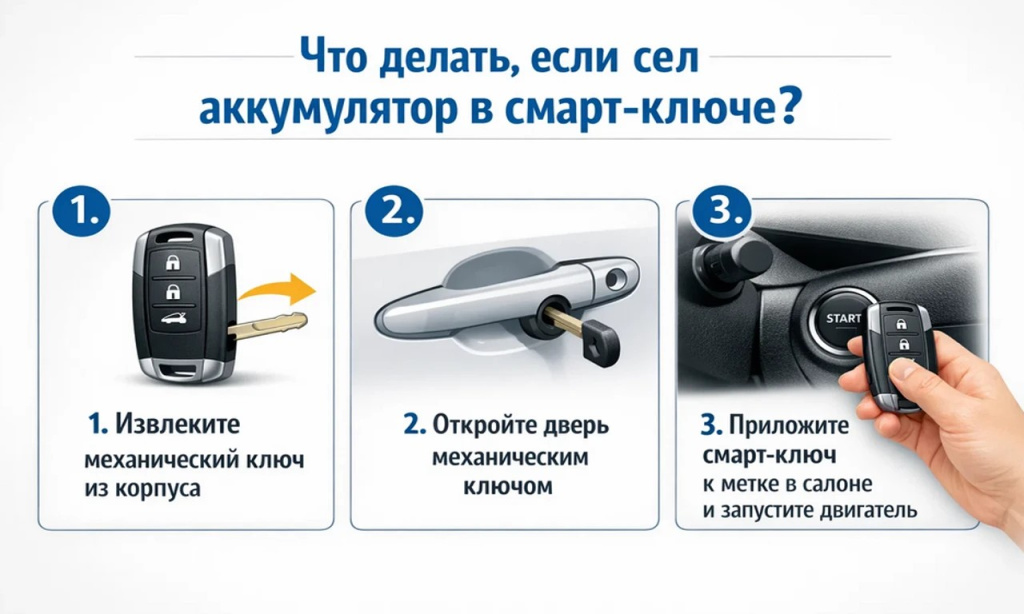 Что делать, если сел аккумулятор в смарт-ключе?

1.

1. Извлеките механический ключ из корпуса

2.

2. Откройте дверь механическим ключом

3.

START

3. Приложите смарт-ключ к метке в салоне и запустите двигатель