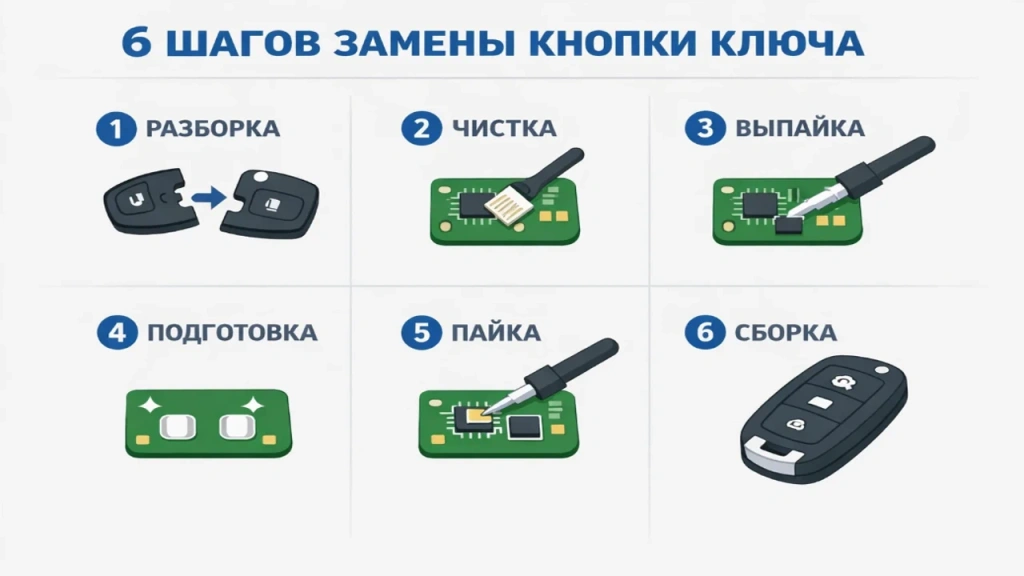 6 ШАГОВ ЗАМЕНЫ КНОПКИ КЛЮЧА

1 РАЗБОРКА

2 ЧИСТКА

3 ВЫПАЙКА

4 ПОДГОТОВКА

5 ПАЙКА

6 СБОРКА